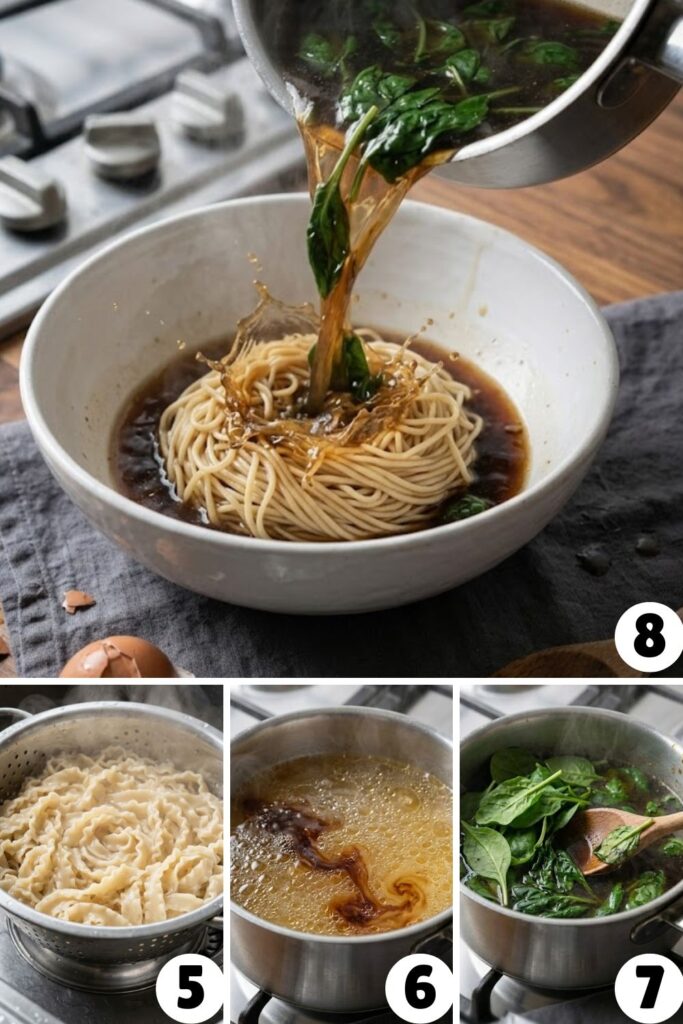 8

5

6

7