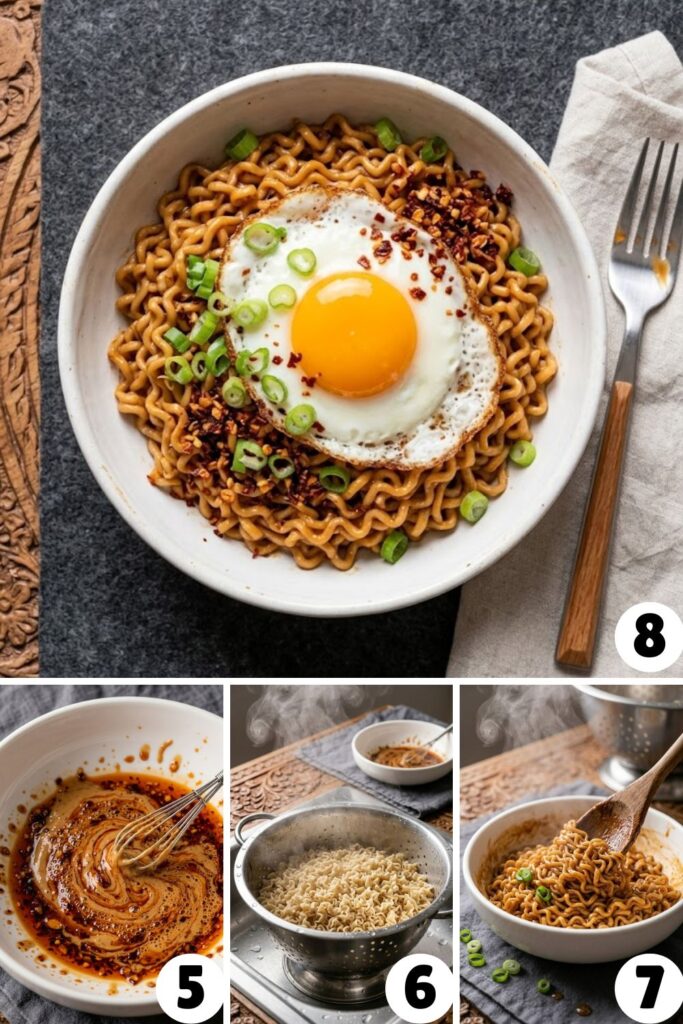 8

5

6

7