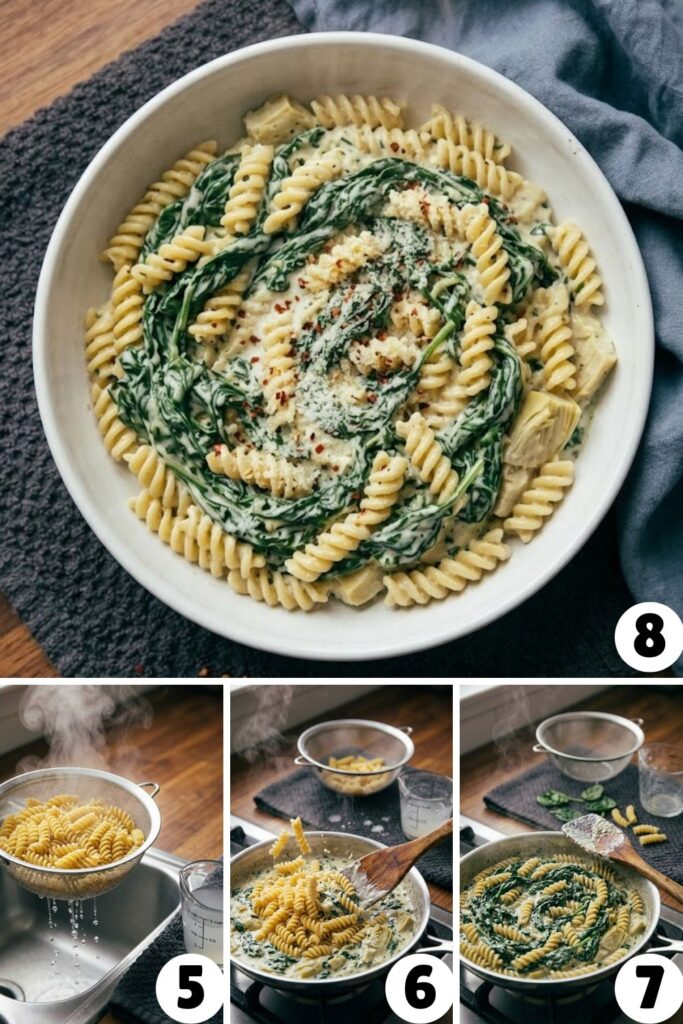 8

5

6

7