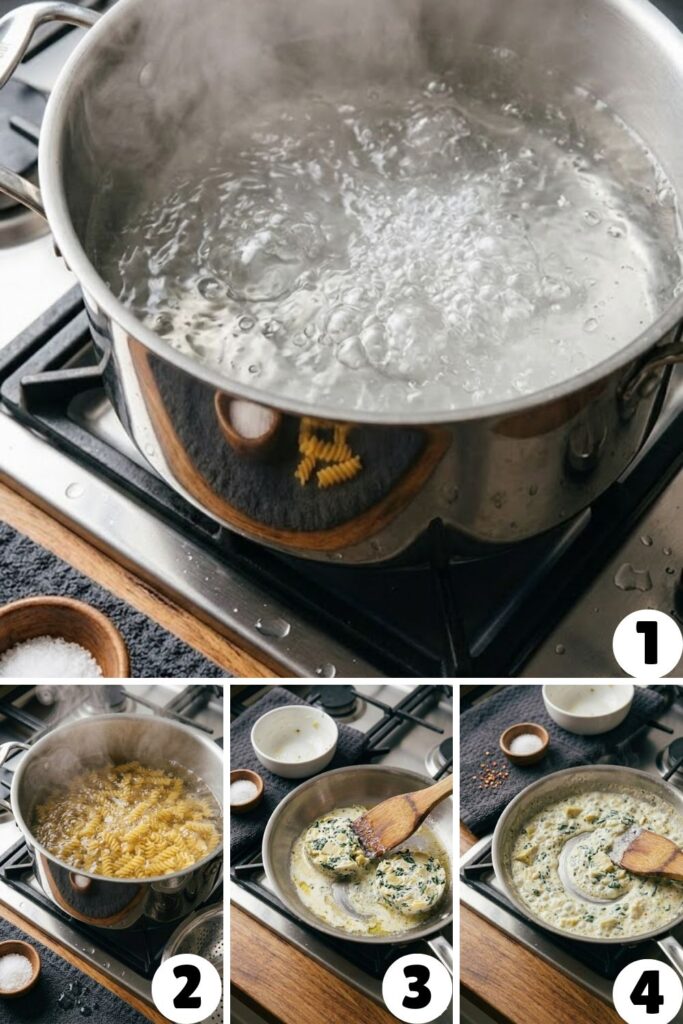 1

2

3

4