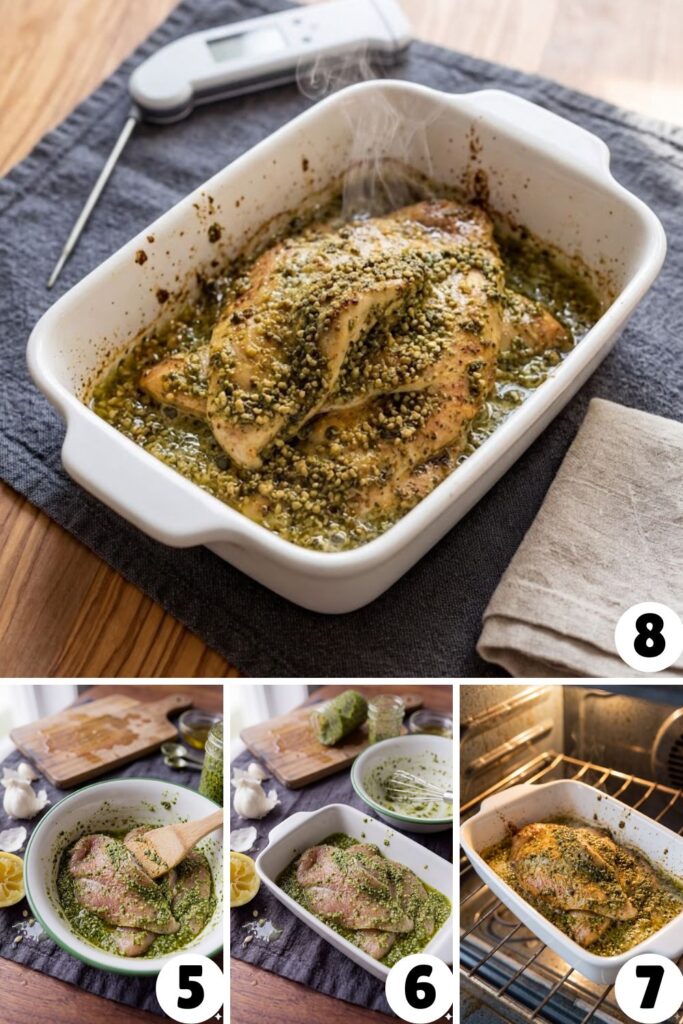 8

5

6

7