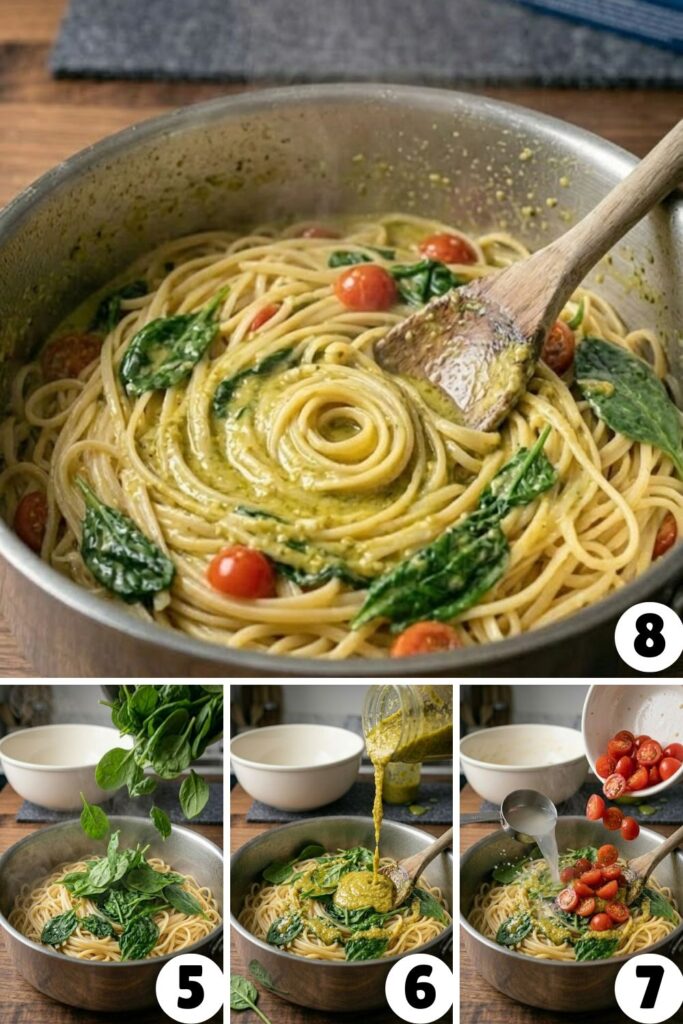 8

5

6

7